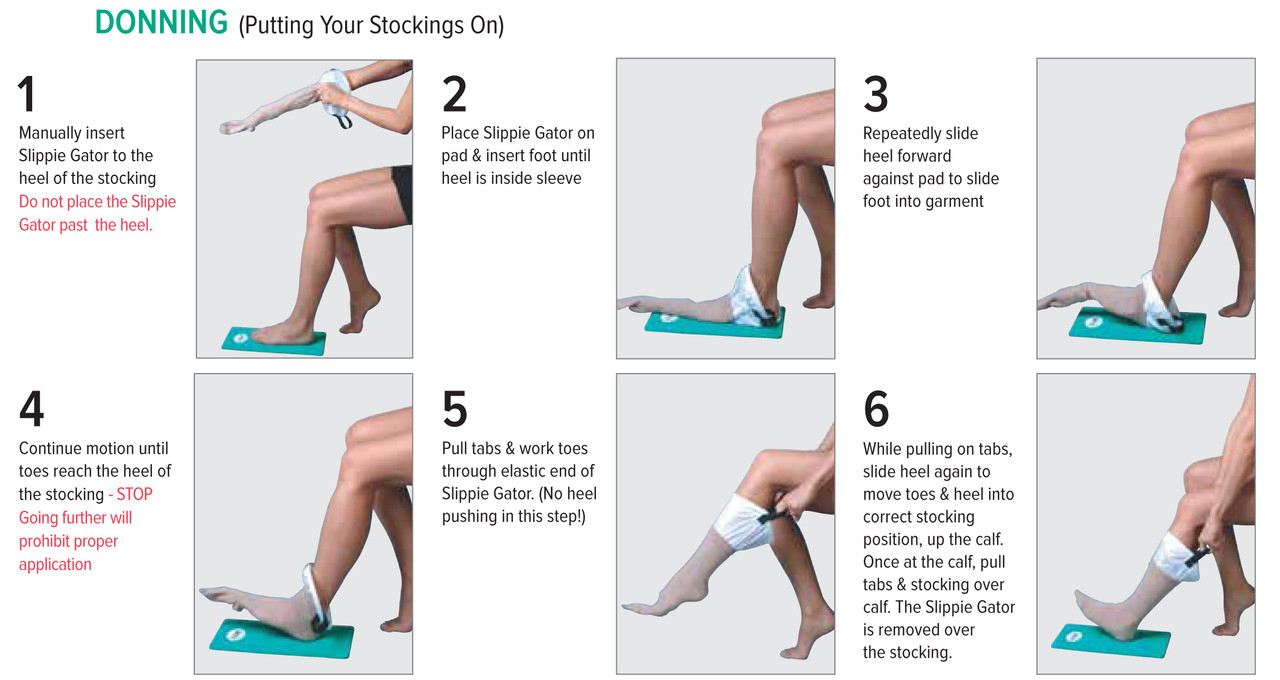 DONNING (Putting Your Stockings On)

1
Manually insert Slippie Gator to the heel of the stocking
Do not place the Slippie Gator past the heel.

2
Place Slippie Gator on pad & insert foot until heel is inside sleeve

3
Repeatedly slide heel forward against pad to slide foot into garment

4
Continue motion until toes reach the heel of the stocking - STOP
Going further will prohibit proper application

5
Pull tabs & work toes through elastic end of Slippie Gator. (No heel pushing in this step!)

6
While pulling on tabs, slide heel again to move toes & heel into correct stocking position, up the calf. Once at the calf, pull tabs & stocking over calf. The Slippie Gator is removed over the stocking.